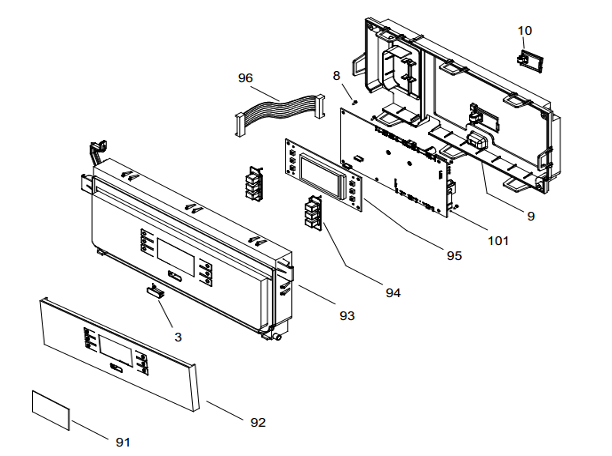 10
96
8
9
101
95
94
93
3
92
91