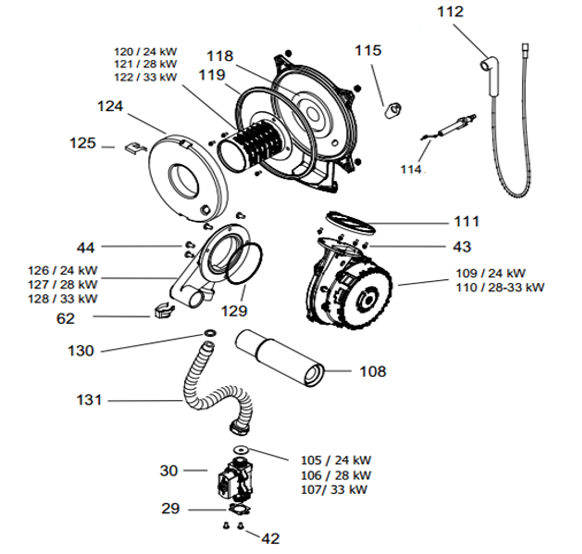 112

120 / 24 kW
121 / 28 kW
122 / 33 kW

118

115

119

124

125

114

111

44

43

126 / 24 kW
127 / 28 kW
128 / 33 kW

109 / 24 kW
110 / 28-33 kW

129

62

130

108

131

105 / 24 kW
106 / 28 kW
107/ 33 kW

30

29

42