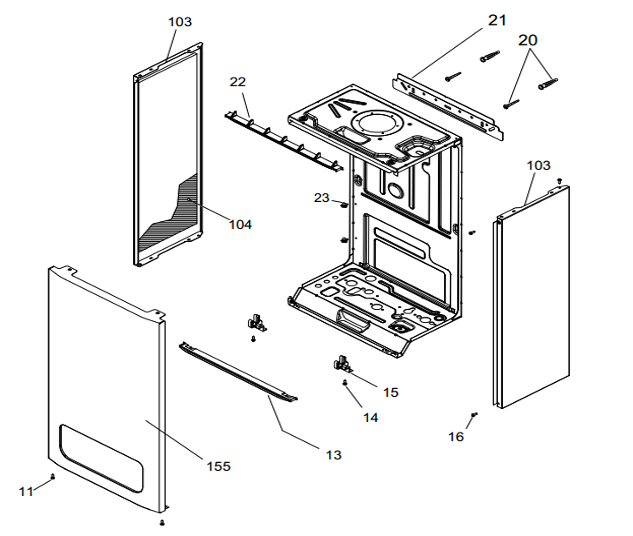 103
21
20
22
103
23
104
15
14
16
13
155
11