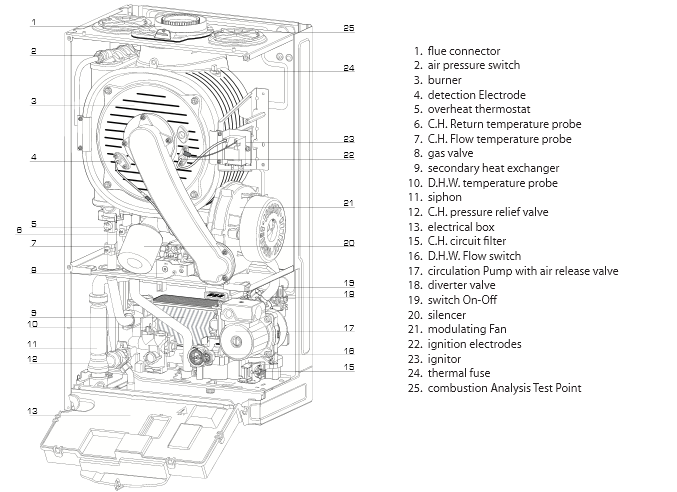 1
2
3
4
5
6
7
8
9
10
11
12
13
25
24
23
22
21
20
19
18
17
16
15

1. flue connector
2. air pressure switch
3. burner
4. detection Electrode
5. overheat thermostat
6. C.H. Return temperature probe
7. C.H. Flow temperature probe
8. gas valve
9. secondary heat exchanger
10. D.H.W. temperature probe
11. siphon
12. C.H. pressure relief valve
13. electrical box
15. C.H. circuit filter
16. D.H.W. Flow switch
17. circulation Pump with air release valve
18. diverter valve
19. switch On-Off
20. silencer
21. modulating Fan
22. ignition electrodes
23. ignitor
24. thermal fuse
25. combustion Analysis Test Point