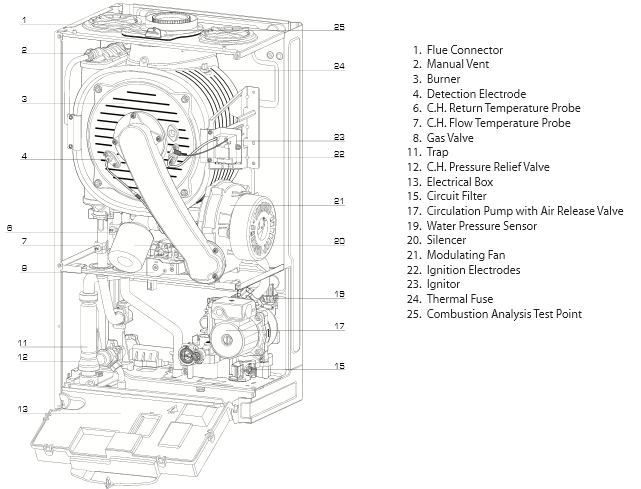 1
2
3
4
6
7
8
11
12
13
25
24
23
22
21
20
19
17
15

1. Flue Connector
2. Manual Vent
3. Burner
4. Detection Electrode
6. C.H. Return Temperature Probe
7. C.H. Flow Temperature Probe
8. Gas Valve
11. Trap
12. C.H. Pressure Relief Valve
13. Electrical Box
15. Circuit Filter
17. Circulation Pump with Air Release Valve
19. Water Pressure Sensor
20. Silencer
21. Modulating Fan
22. Ignition Electrodes
23. Ignitor
24. Thermal Fuse
25. Combustion Analysis Test Point