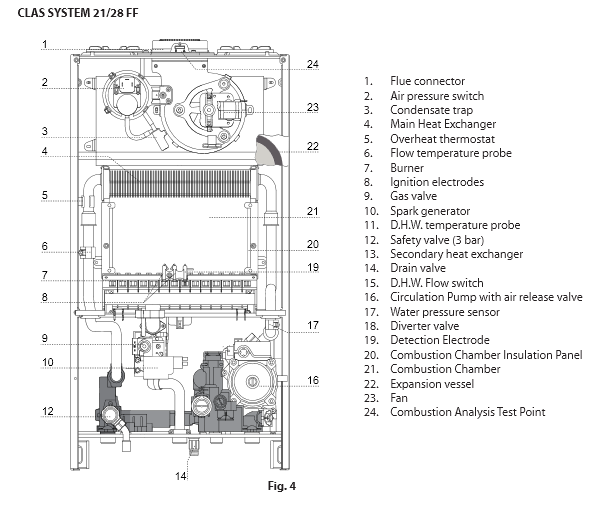 CLAS SYSTEM 21/28 FF

1
2
3
4
5
6
7
8
9
10
12
14
24
23
22
21
20
19
17
16

Fig. 4

1. Flue connector
2. Air pressure switch
3. Condensate trap
4. Main Heat Exchanger
5. Overheat thermostat
6. Flow temperature probe
7. Burner
8. Ignition electrodes
9. Gas valve
10. Spark generator
11. D.H.W. temperature probe
12. Safety valve (3 bar)
13. Secondary heat exchanger
14. Drain valve
15. D.H.W. Flow switch
16. Circulation Pump with air release valve
17. Water pressure sensor
18. Diverter valve
19. Detection Electrode
20. Combustion Chamber Insulation Panel
21. Combustion Chamber
22. Expansion vessel
23. Fan
24. Combustion Analysis Test Point