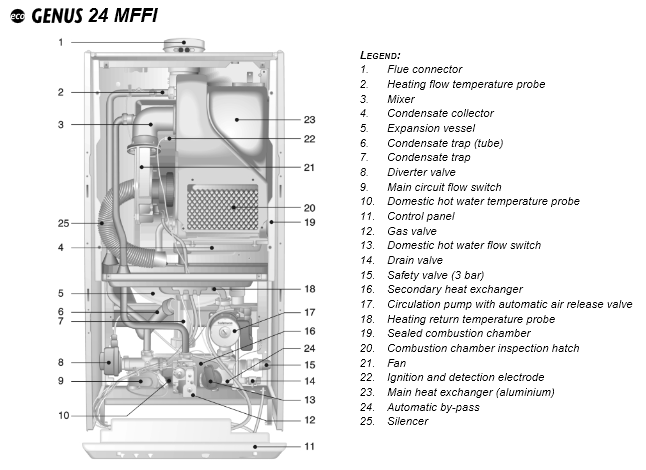 eco GENUS 24 MFFI

1
2
3
25
4
5
6
7
8
9
10
23
22
21
20
19
18
17
16
24
15
14
13
12
11

LEGEND:
1. Flue connector
2. Heating flow temperature probe
3. Mixer
4. Condensate collector
5. Expansion vessel
6. Condensate trap (tube)
7. Condensate trap
8. Diverter valve
9. Main circuit flow switch
10. Domestic hot water temperature probe
11. Control panel
12. Gas valve
13. Domestic hot water flow switch
14. Drain valve
15. Safety valve (3 bar)
16. Secondary heat exchanger
17. Circulation pump with automatic air release valve
18. Heating return temperature probe
19. Sealed combustion chamber
20. Combustion chamber inspection hatch
21. Fan
22. Ignition and detection electrode
23. Main heat exchanger (aluminium)
24. Automatic by-pass
25. Silencer