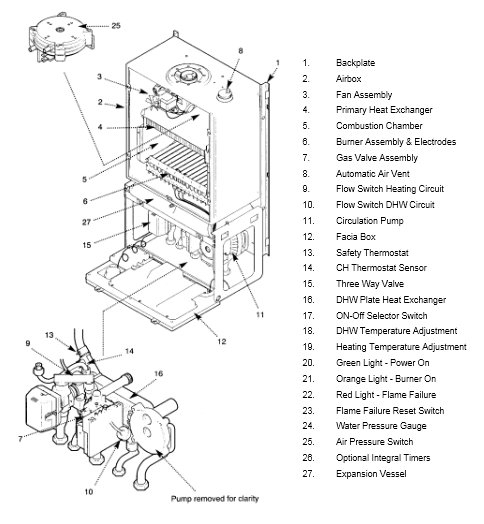 25

8

1

3

2

4

5

6

27

15

11

12

13

9

14

16

7

10

Pump removed for clarity

1. Backplate
2. Airbox
3. Fan Assembly
4. Primary Heat Exchanger
5. Combustion Chamber
6. Burner Assembly & Electrodes
7. Gas Valve Assembly
8. Automatic Air Vent
9. Flow Switch Heating Circuit
10. Flow Switch DHW Circuit
11. Circulation Pump
12. Facia Box
13. Safety Thermostat
14. CH Thermostat Sensor
15. Three Way Valve
16. DHW Plate Heat Exchanger
17. ON-Off Selector Switch
18. DHW Temperature Adjustment
19. Heating Temperature Adjustment
20. Green Light - Power On
21. Orange Light - Burner On
22. Red Light - Flame Failure
23. Flame Failure Reset Switch
24. Water Pressure Gauge
25. Air Pressure Switch
26. Optional Integral Timers
27. Expansion Vessel