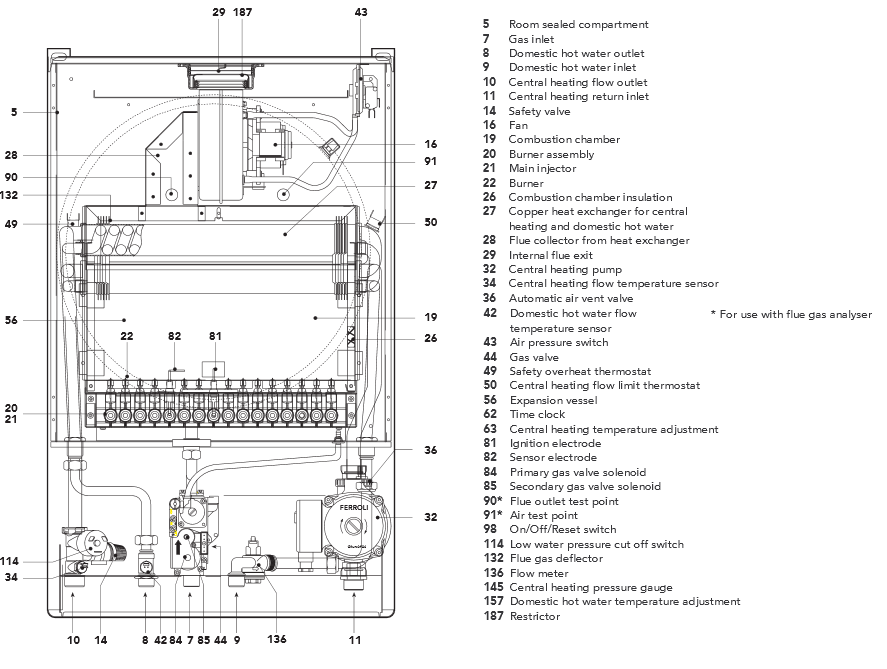 29 187 43

5
28
90
132
49
56
20
21
114
34

16
91
27
50
19
26
36
32

22 82 81

FERROLI

10 14 8 42 84 7 85 44 9 136 11

5 Room sealed compartment
7 Gas inlet
8 Domestic hot water outlet
9 Domestic hot water inlet
10 Central heating flow outlet
11 Central heating return inlet
14 Safety valve
16 Fan
19 Combustion chamber
20 Burner assembly
21 Main injector
22 Burner
26 Combustion chamber insulation
27 Copper heat exchanger for central heating and domestic hot water
28 Flue collector from heat exchanger
29 Internal flue exit
32 Central heating pump
34 Central heating flow temperature sensor
36 Automatic air vent valve
42 Domestic hot water flow temperature sensor
43 Air pressure switch
44 Gas valve
49 Safety overheat thermostat
50 Central heating flow limit thermostat
56 Expansion vessel
62 Time clock
63 Central heating temperature adjustment
81 Ignition electrode
82 Sensor electrode
84 Primary gas valve solenoid
85 Secondary gas valve solenoid
90* Flue outlet test point
91* Air test point
98 On/Off/Reset switch
114 Low water pressure cut off switch
132 Flue gas deflector
136 Flow meter
145 Central heating pressure gauge
157 Domestic hot water temperature adjustment
187 Restrictor

* For use with flue gas analyser