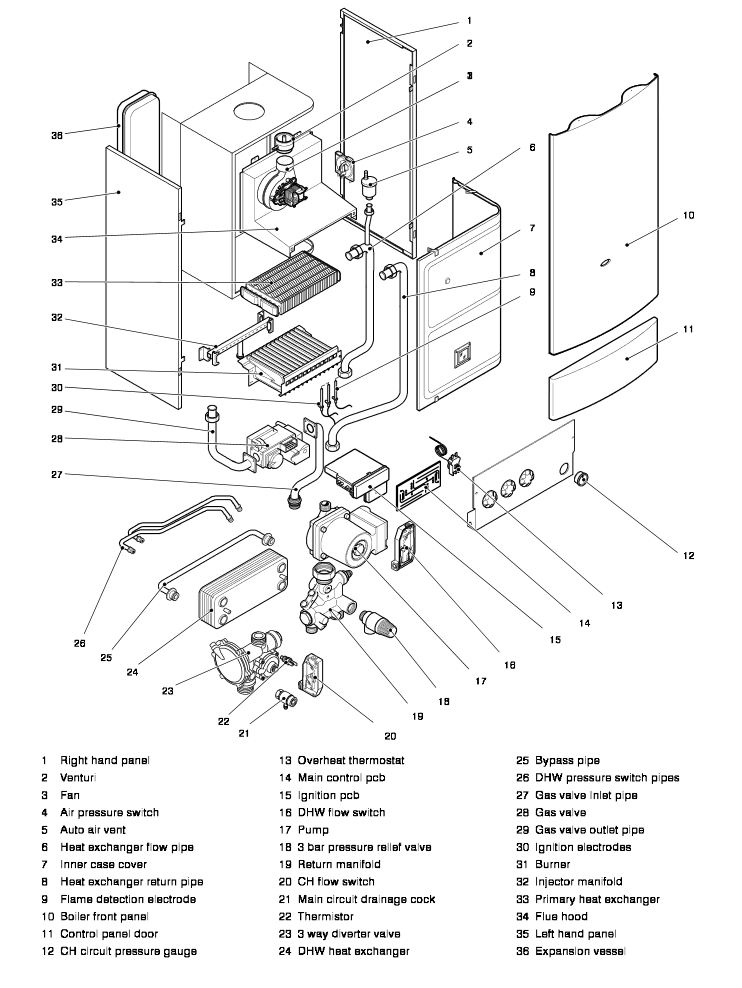 1
2
3
4
5
6
7
8
9
10
11
12
13
14
15
16
17
18
19
20
21
22
23
24
25
26
27
28
29
30
31
32
33
34
35
36

1 Right hand panel
2 Venturi
3 Fan
4 Air pressure switch
5 Auto air vent
6 Heat exchanger flow pipe
7 Inner case cover
8 Heat exchanger return pipe
9 Flame detection electrode
10 Boiler front panel
11 Control panel door
12 CH circuit pressure gauge

13 Overheat thermostat
14 Main control pcb
15 Ignition pcb
16 DHW flow switch
17 Pump
18 3 bar pressure relief valve
19 Return manifold
20 CH flow switch
21 Main circuit drainage cock
22 Thermistor
23 3 way diverter valve
24 DHW heat exchanger

25 Bypass pipe
26 DHW pressure switch pipes
27 Gas valve inlet pipe
28 Gas valve
29 Gas valve outlet pipe
30 Ignition electrodes
31 Burner
32 Injector manifold
33 Primary heat exchanger
34 Flue hood
35 Left hand panel
36 Expansion vessel