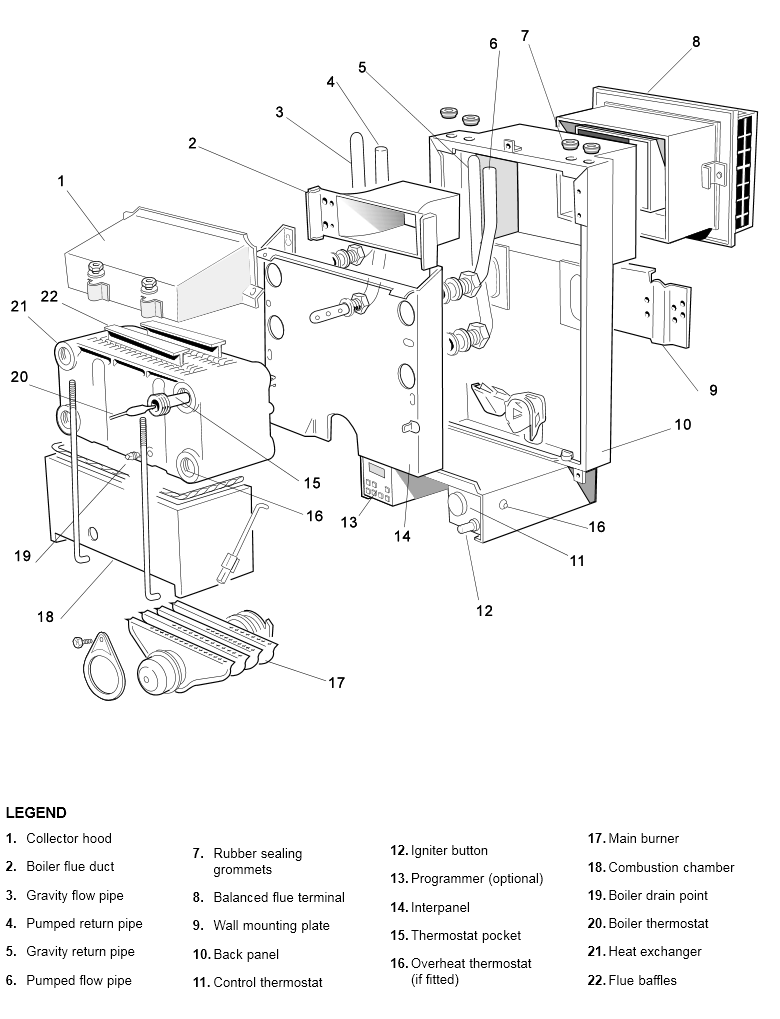 1
2
3
4
5
6
7
8
9
10
11
12
13
14
15
16
16
17
18
19
20
21
22

LEGEND

1. Collector hood
2. Boiler flue duct
3. Gravity flow pipe
4. Pumped return pipe
5. Gravity return pipe
6. Pumped flow pipe

7. Rubber sealing grommets
8. Balanced flue terminal
9. Wall mounting plate
10. Back panel
11. Control thermostat

12. Igniter button
13. Programmer (optional)
14. Interpanel
15. Thermostat pocket
16. Overheat thermostat (if fitted)

17. Main burner
18. Combustion chamber
19. Boiler drain point
20. Boiler thermostat
21. Heat exchanger
22. Flue baffles