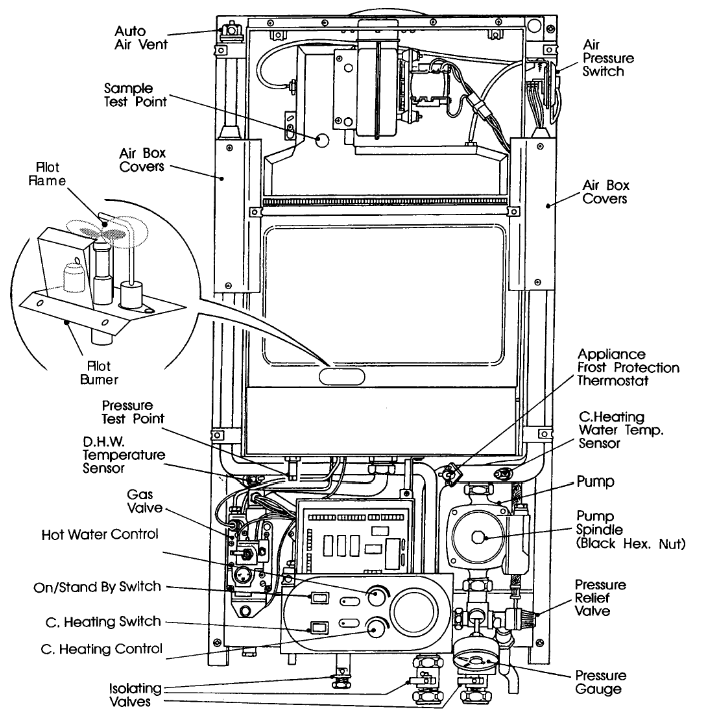 Auto Air Vent

Sample Test Point

Air Box Covers

Pilot Flame

Pilot Burner

Pressure Test Point

D.H.W. Temperature Sensor

Gas Valve

Hot Water Control

On/Stand By Switch

C. Heating Switch

C. Heating Control

Isolating Valves

Air Pressure Switch

Air Box Covers

Appliance Frost Protection Thermostat

C.Heating Water Temp. Sensor

Pump

Pump Spindle (Black Hex. Nut)

Pressure Relief Valve

Pressure Gauge